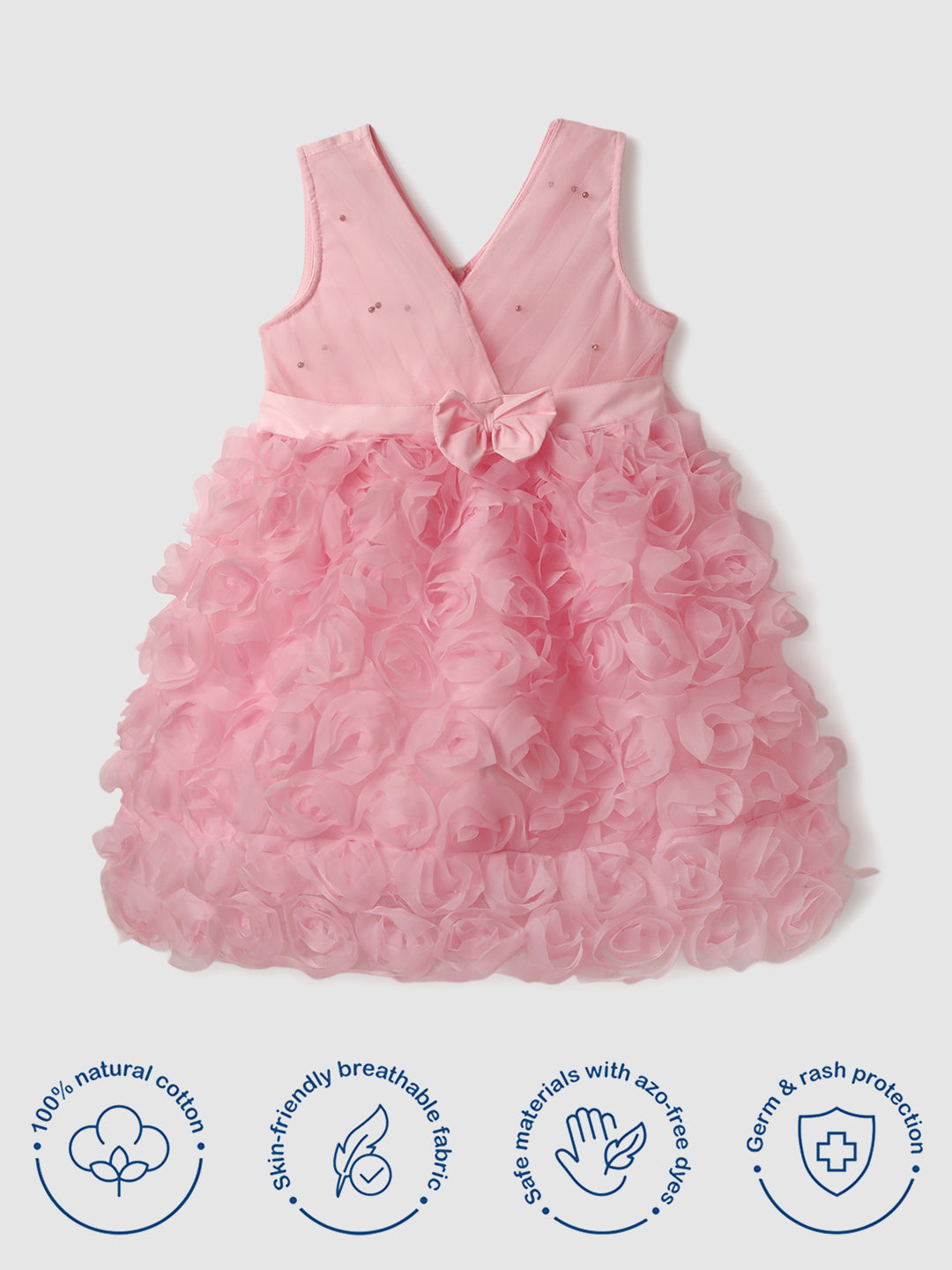 100% natural cotton

Skin-friendly breathable fabric

Safe materials with azo-free dyes

Germ & rash protection