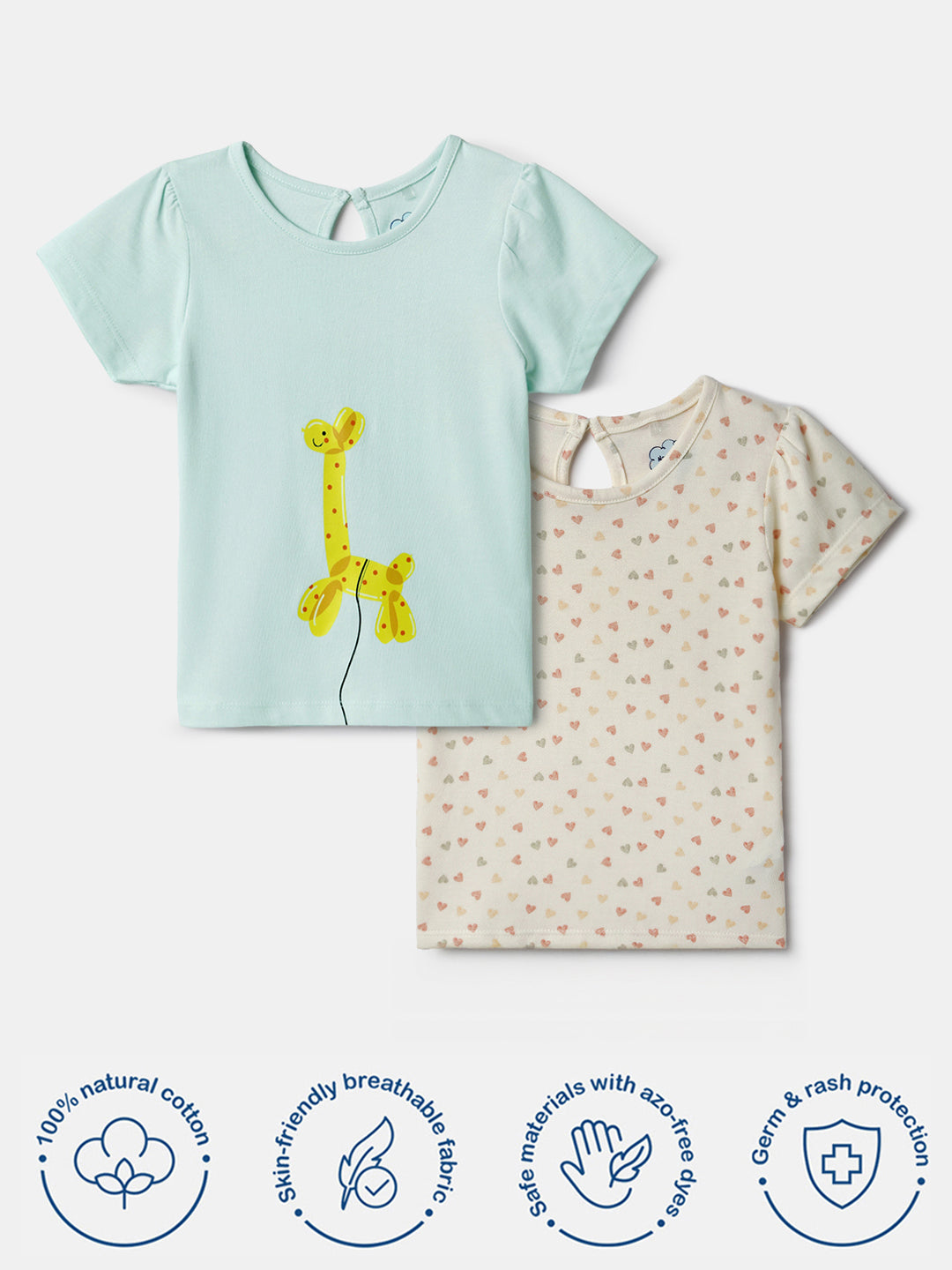 100% natural cotton

Skin-friendly breathable fabric

Safe materials with azo-free dyes

Germ & rash protection