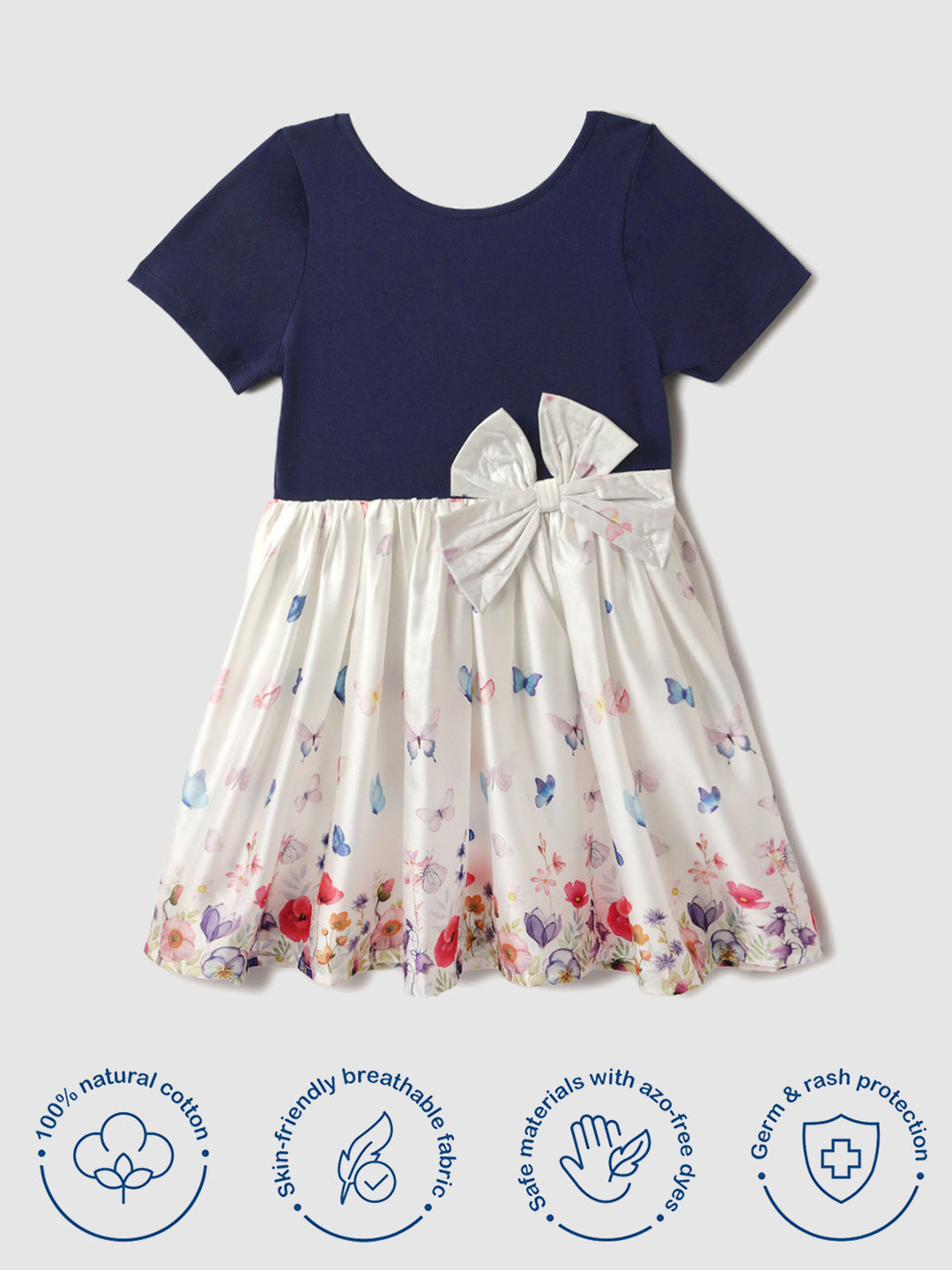 100% natural cotton

Skin-friendly breathable fabric

Safe materials with azo-free dyes

Germ & rash protection