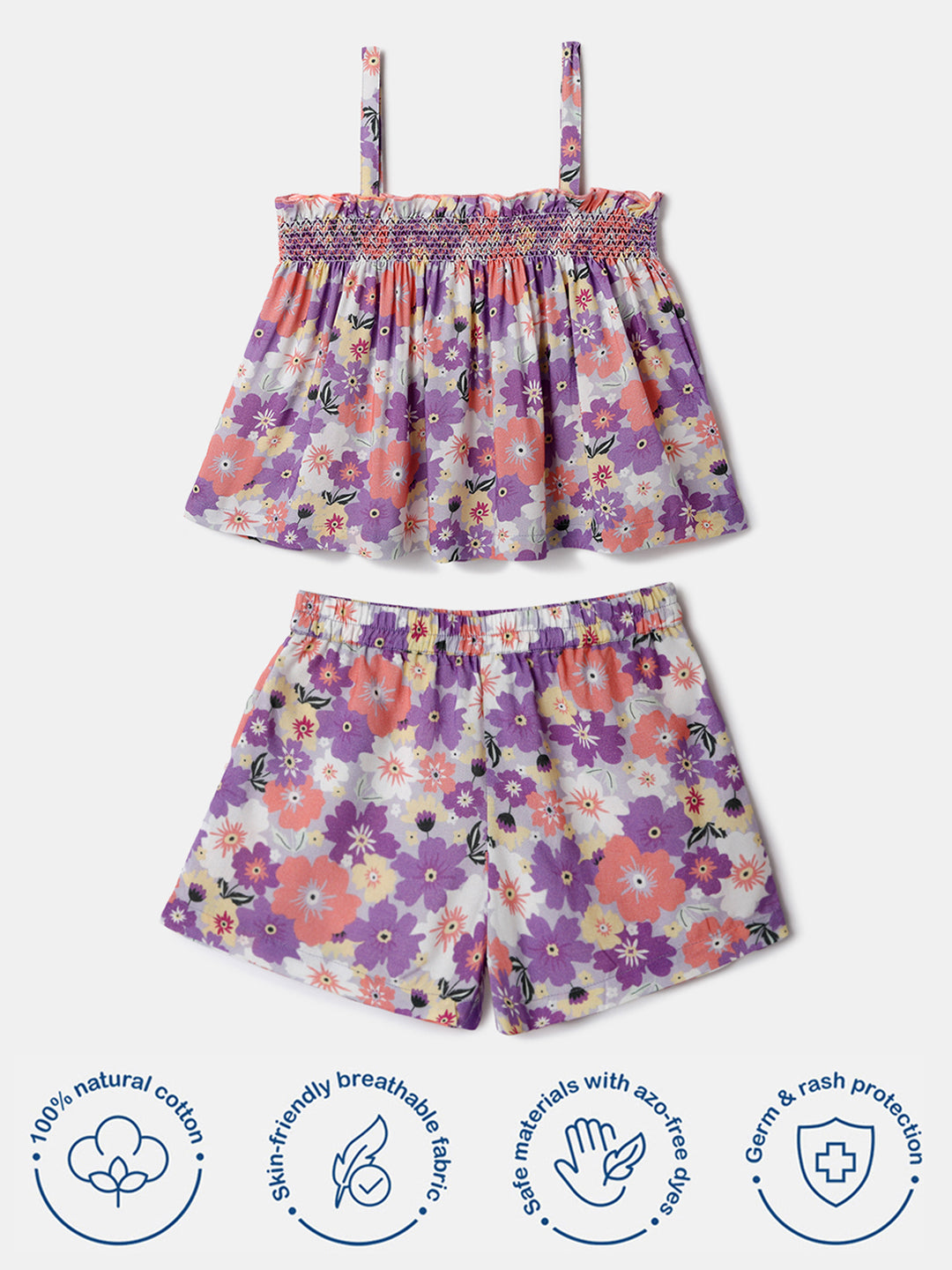 100% natural cotton

Skin-friendly breathable fabric

Safe materials with azo-free dyes

Germ & rash protection