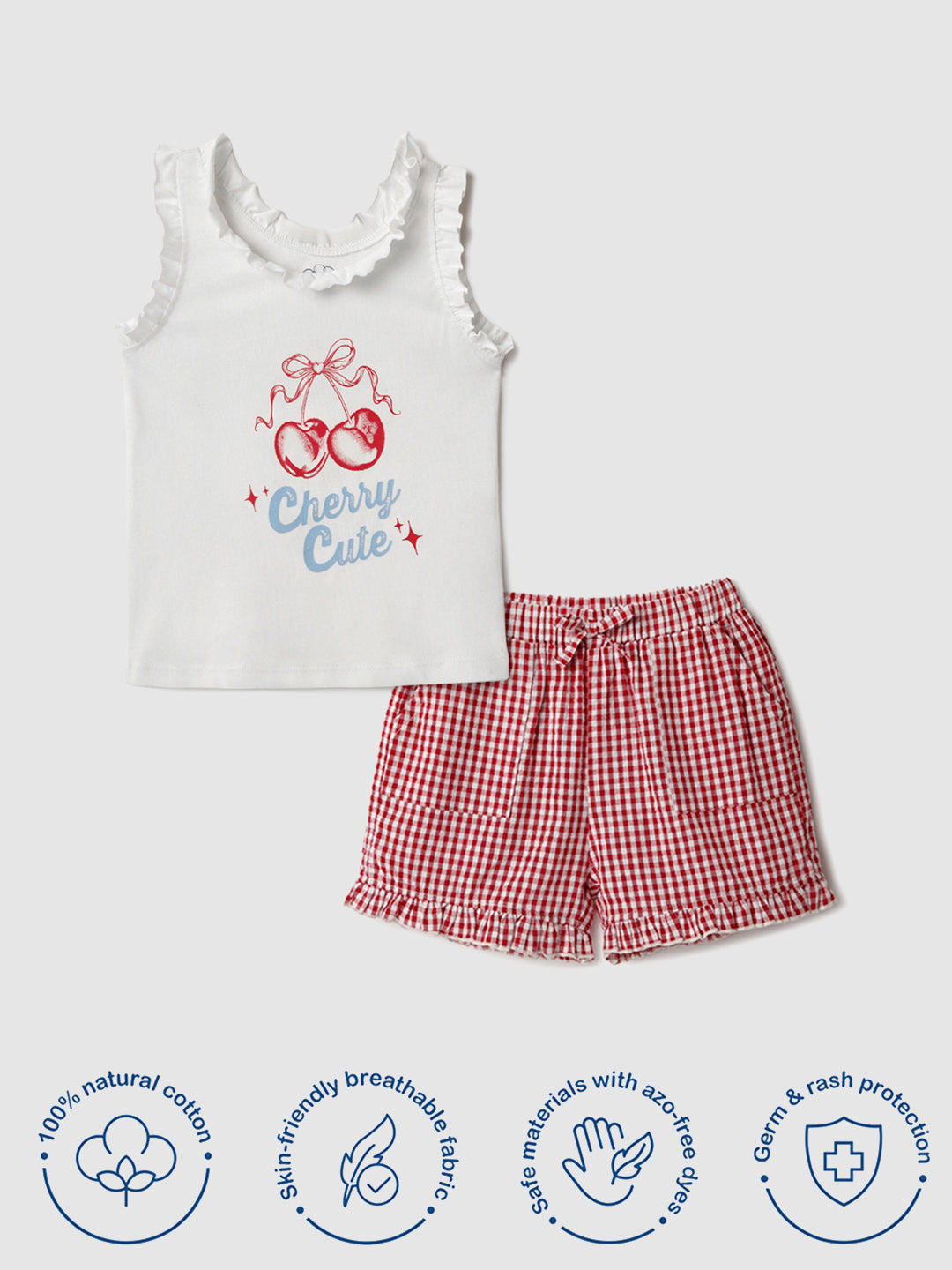 Cherry Cute

100% natural cotton

Skin-friendly breathable fabric

Safe materials with azo-free dyes

Germ & rash protection