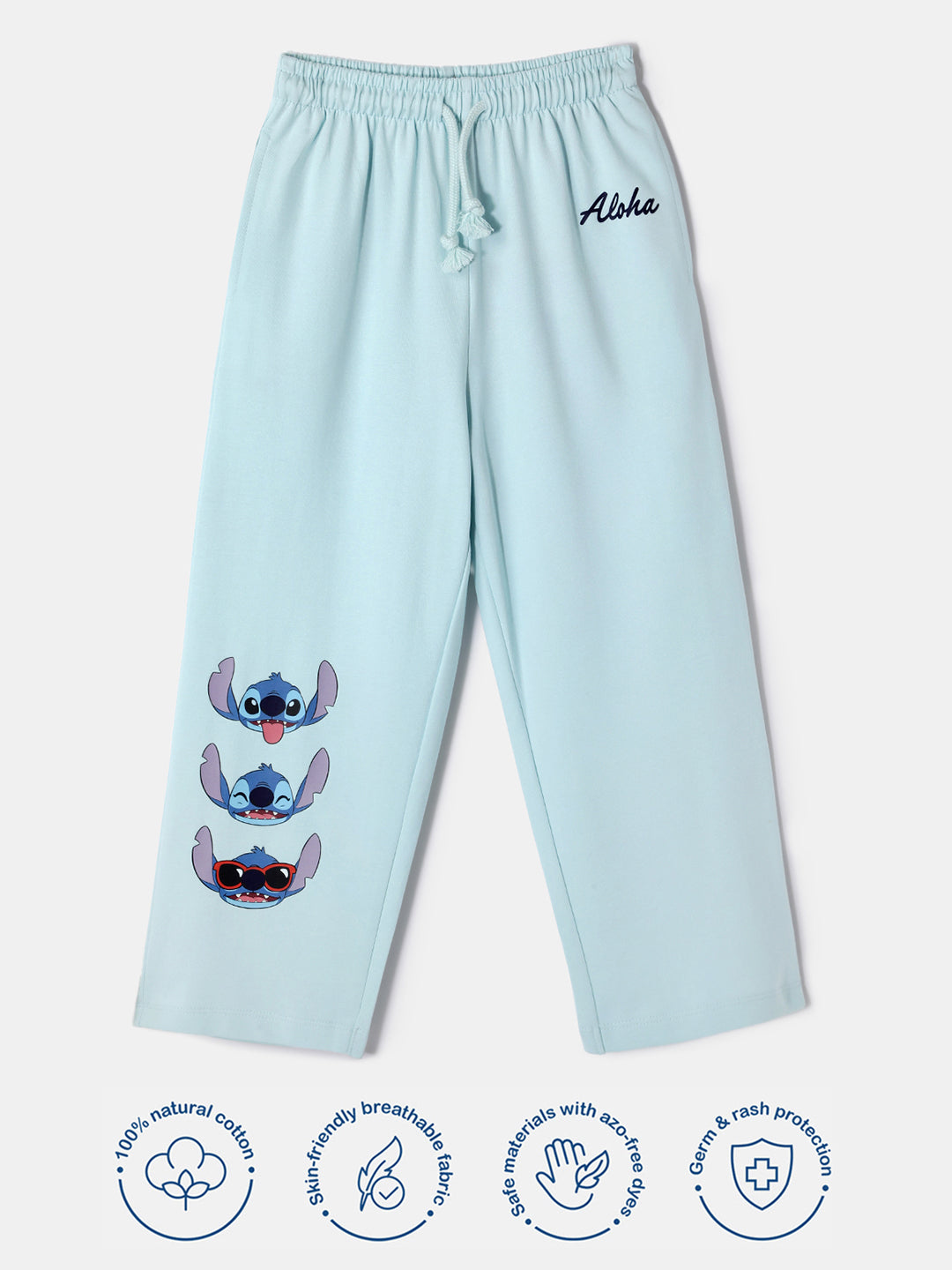 Aloha

100% natural cotton

Skin-friendly breathable fabric

Safe materials with azo-free dyes

Germ & rash protection