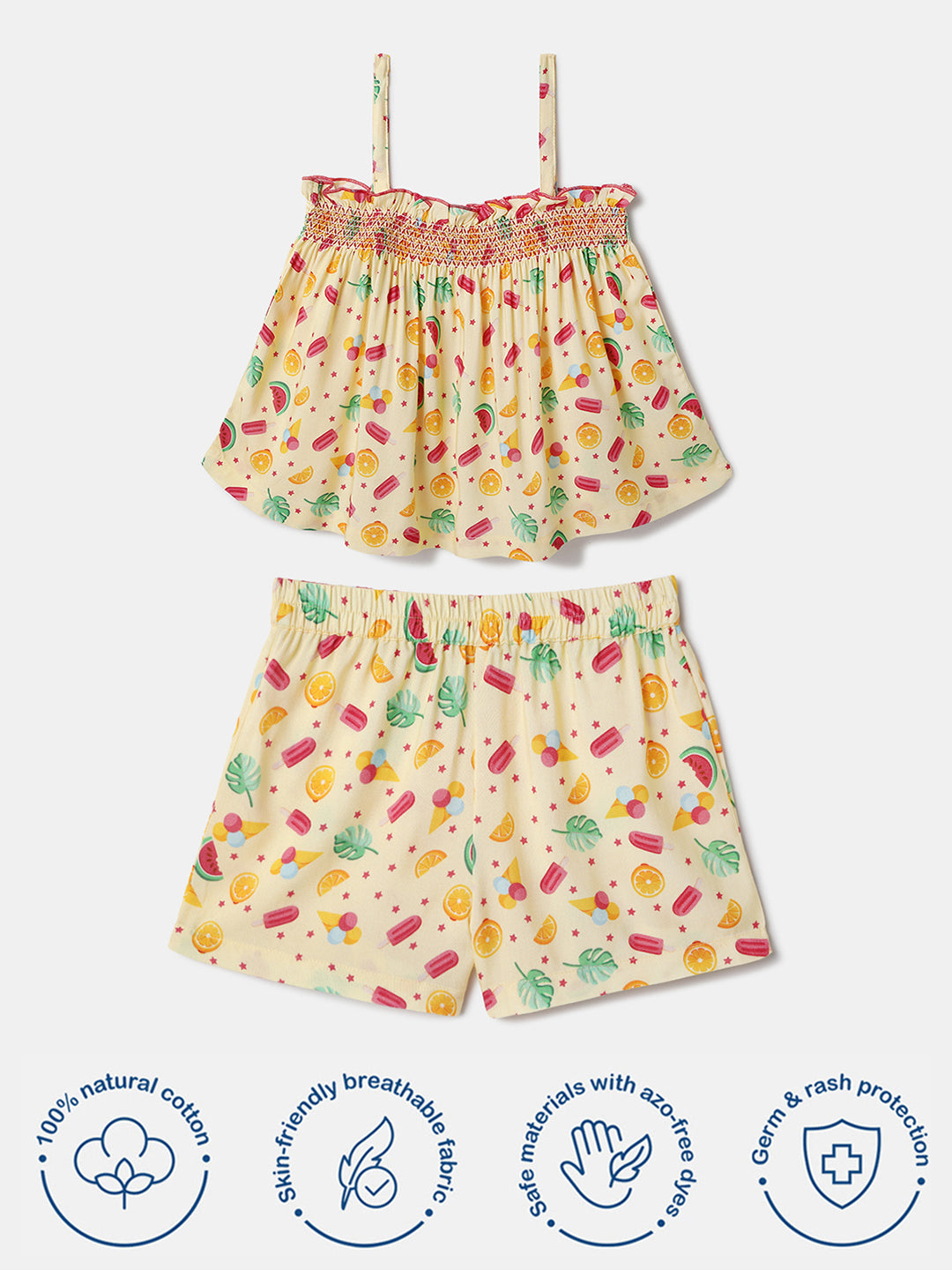 100% natural cotton

Skin-friendly breathable fabric

Safe materials with azo-free dyes

Germ & rash protection