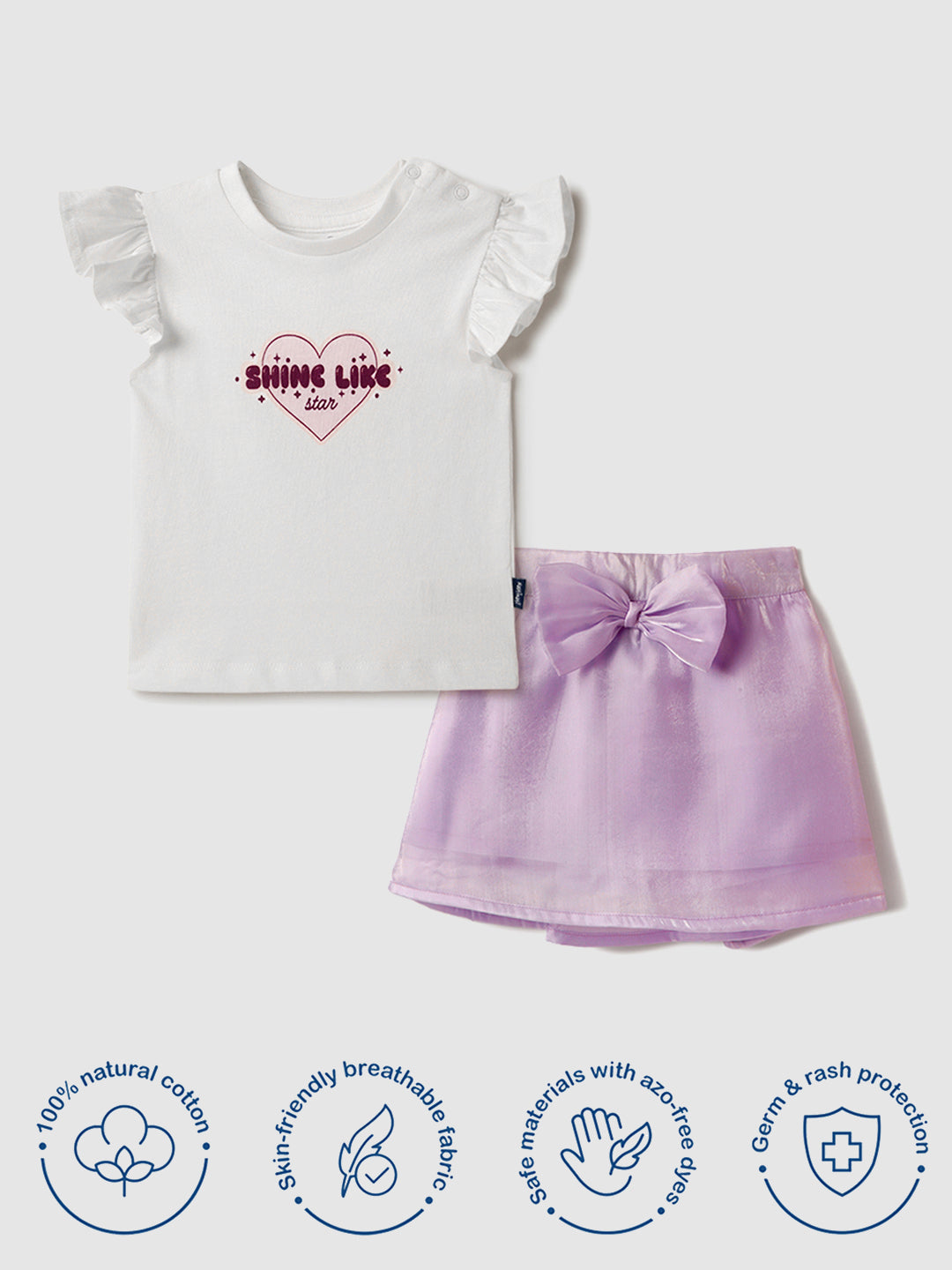 SHINE LIKE
star

100% natural cotton

Skin-friendly breathable fabric

Safe materials with azo-free dyes

Germ & rash protection