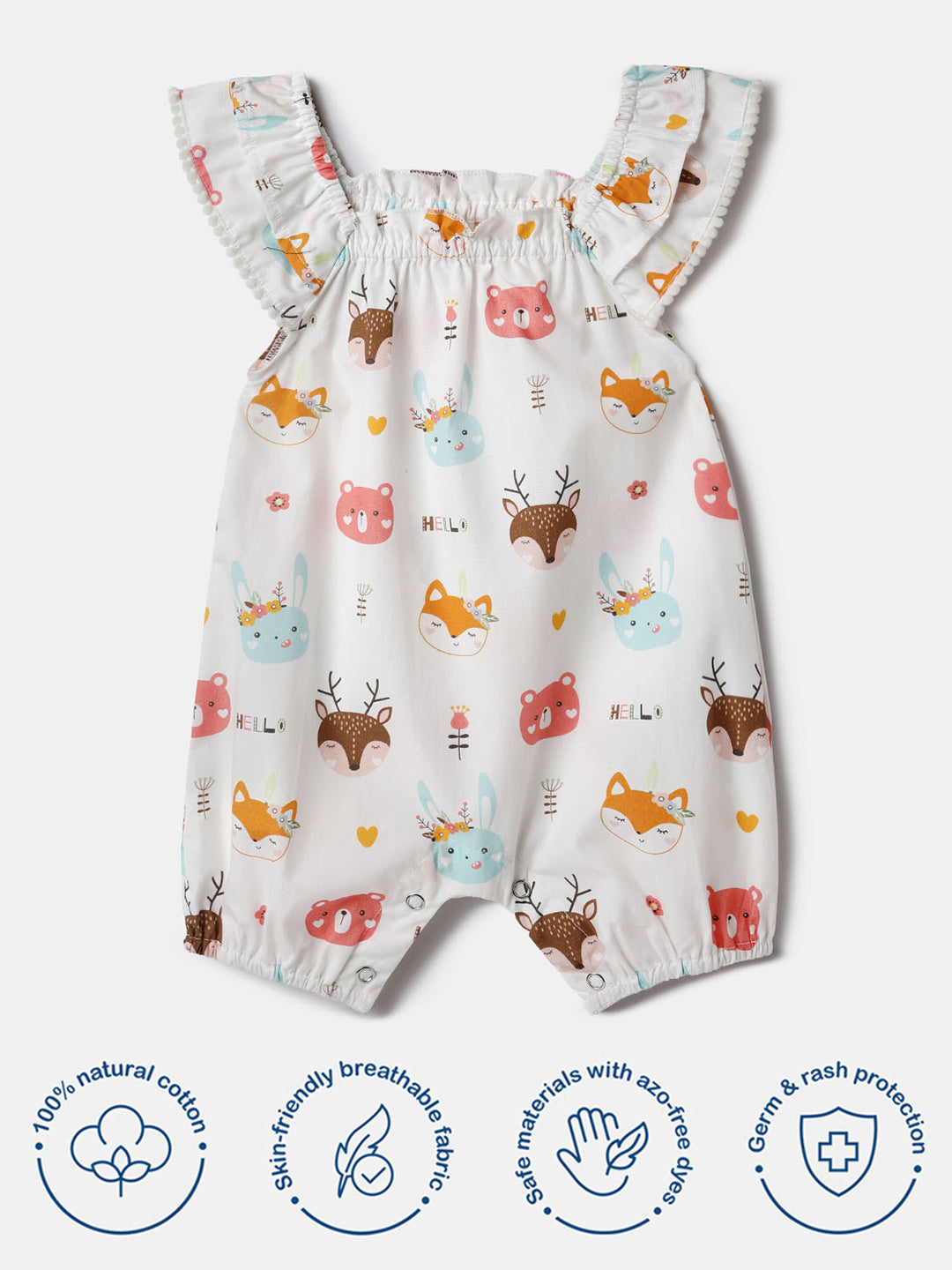 HELLO

HELLO

HELLO

HELLO

100% natural cotton

Skin-friendly breathable fabric

Safe materials with azo-free dyes

Germ & rash protection