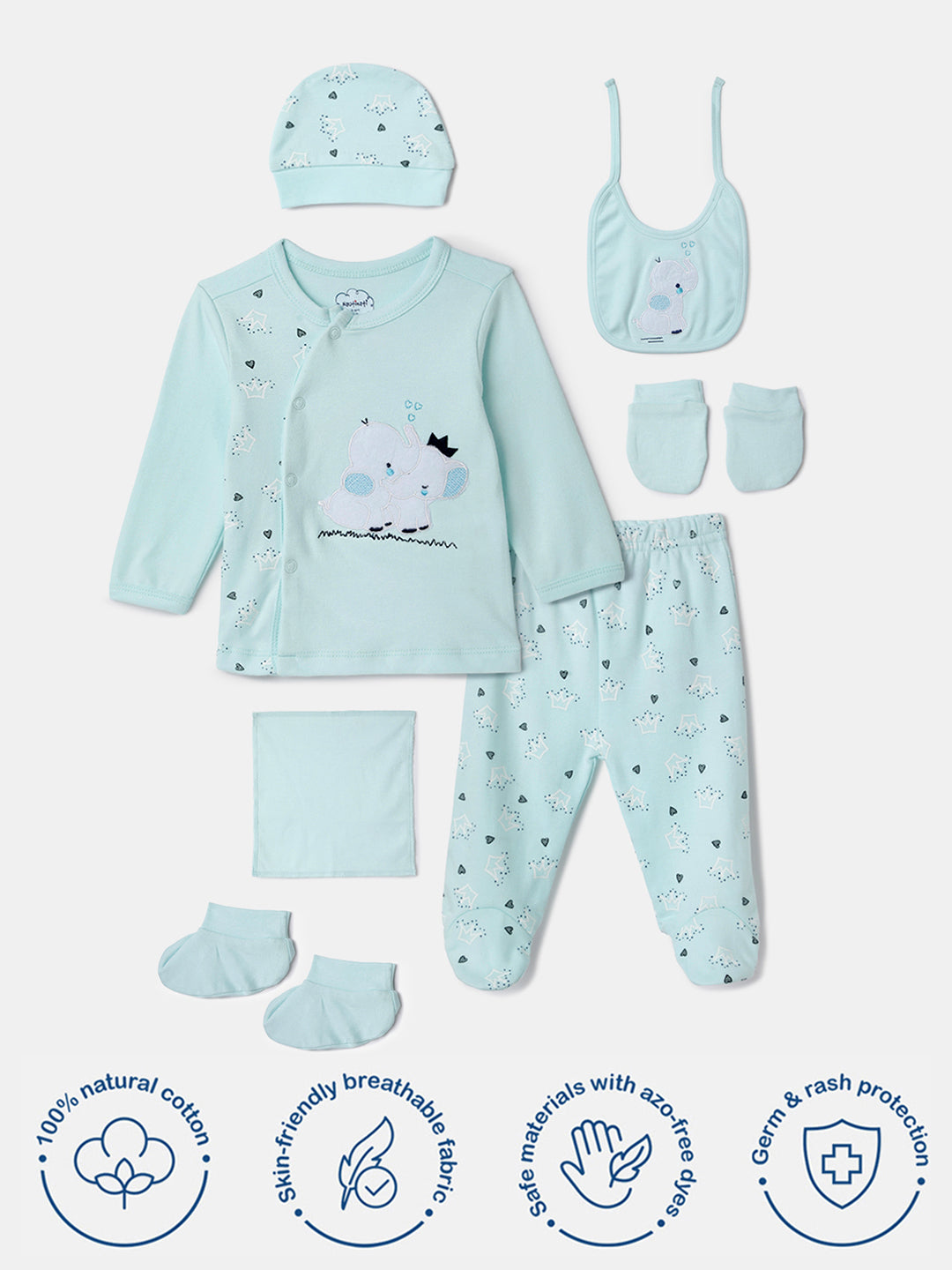 100% natural cotton

Skin-friendly breathable fabric

Safe materials with azo-free dyes

Germ & rash protection