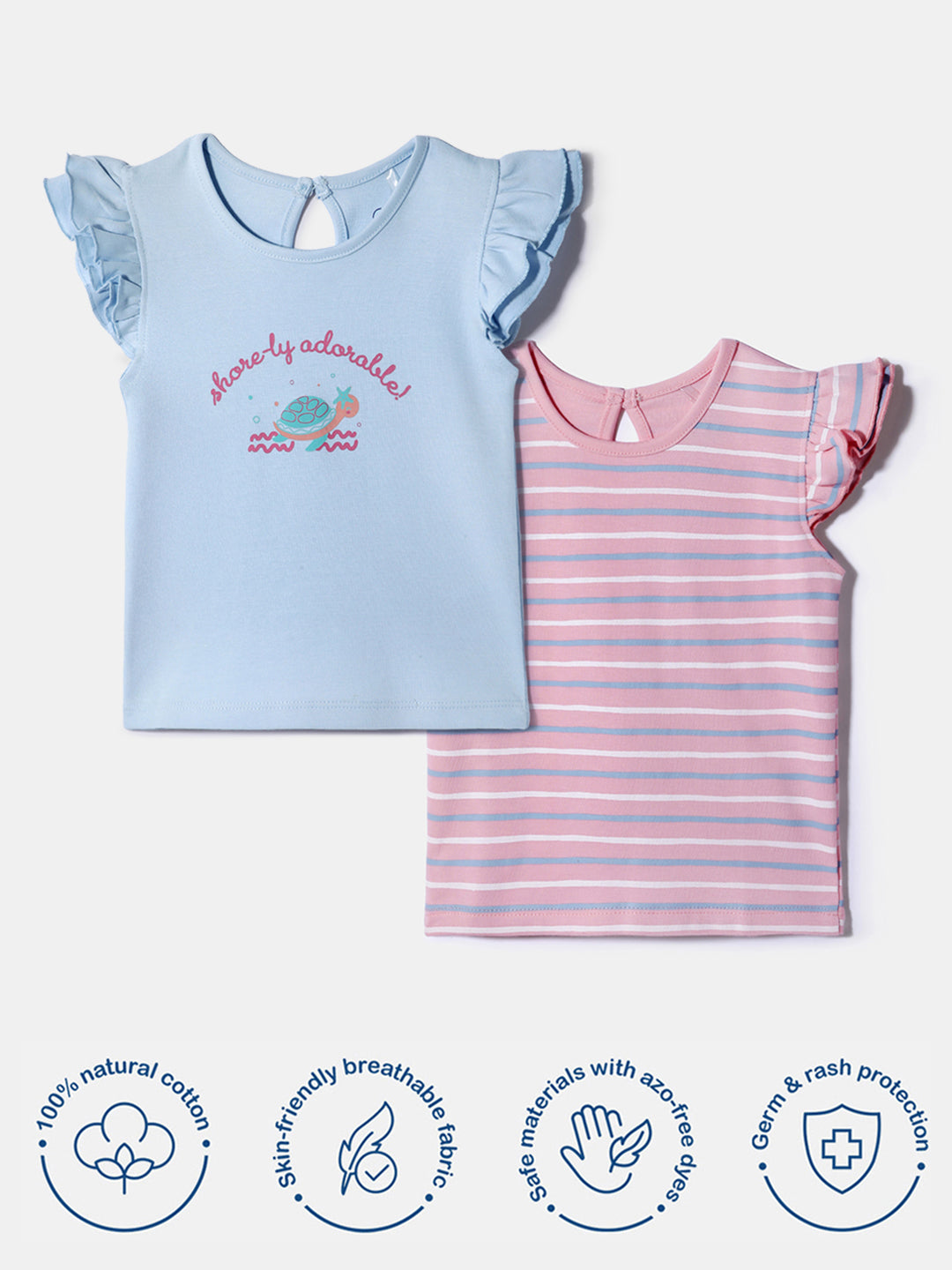 shore-ly adorable!

100% natural cotton

Skin-friendly breathable fabric

Safe materials with azo-free dyes

Germ & rash protection