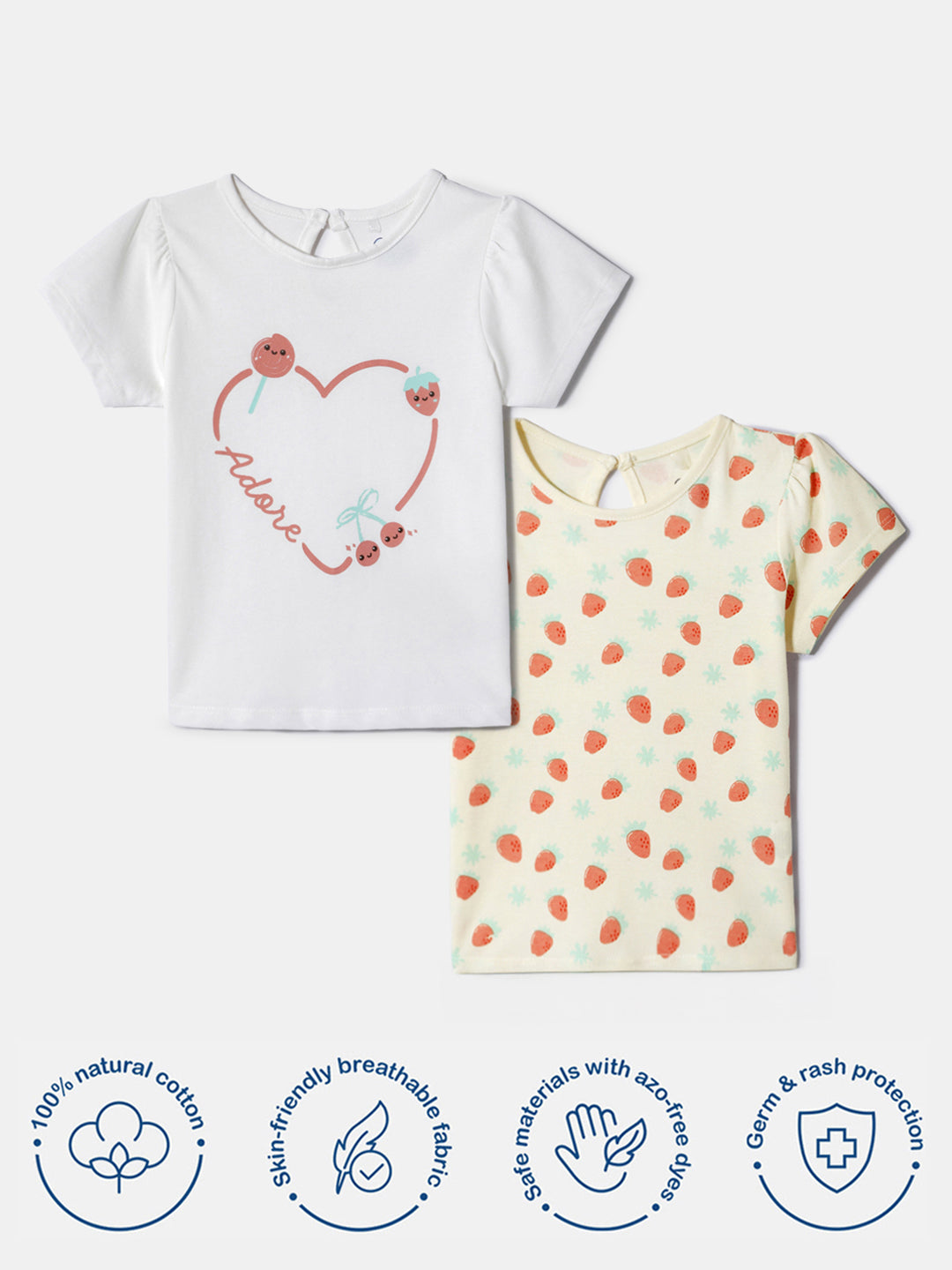 Adore

100% natural cotton

Skin-friendly breathable fabric

Safe materials with azo-free dyes

Germ & rash protection