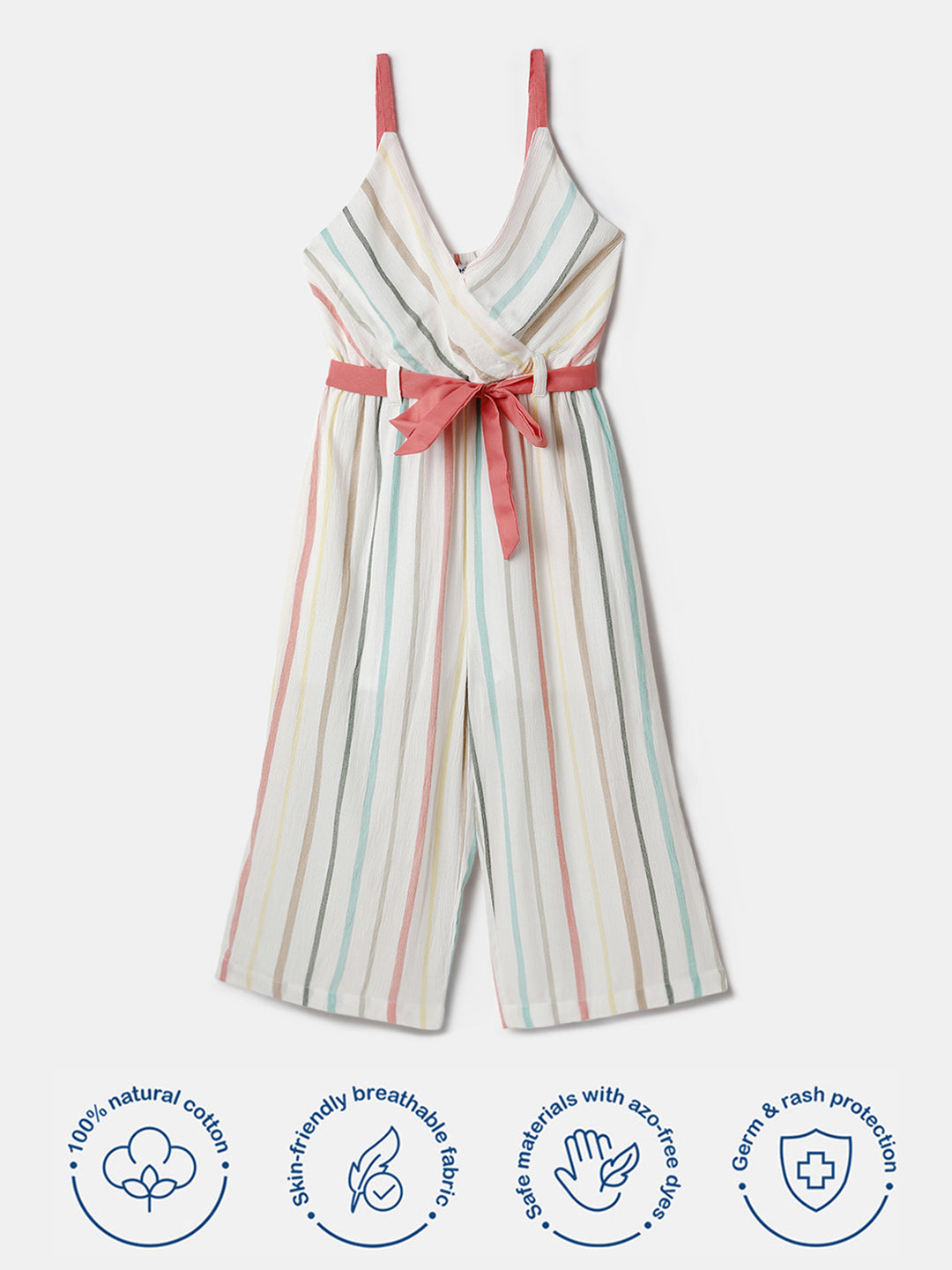 100% natural cotton

Skin-friendly breathable fabric

Safe materials with azo-free dyes

Germ & rash protection