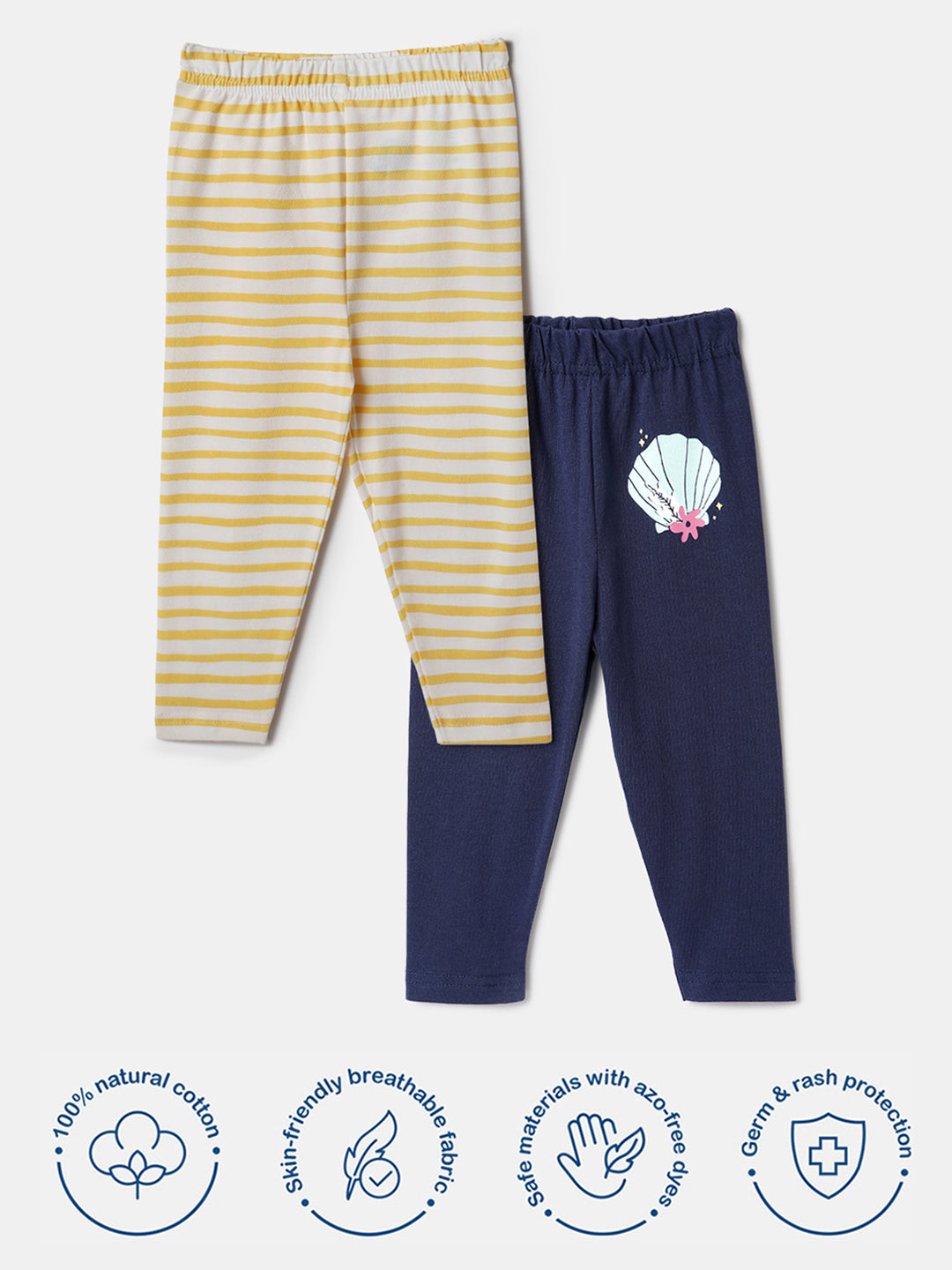 100% natural cotton

Skin-friendly breathable fabric

Safe materials with azo-free dyes

Germ & rash protection