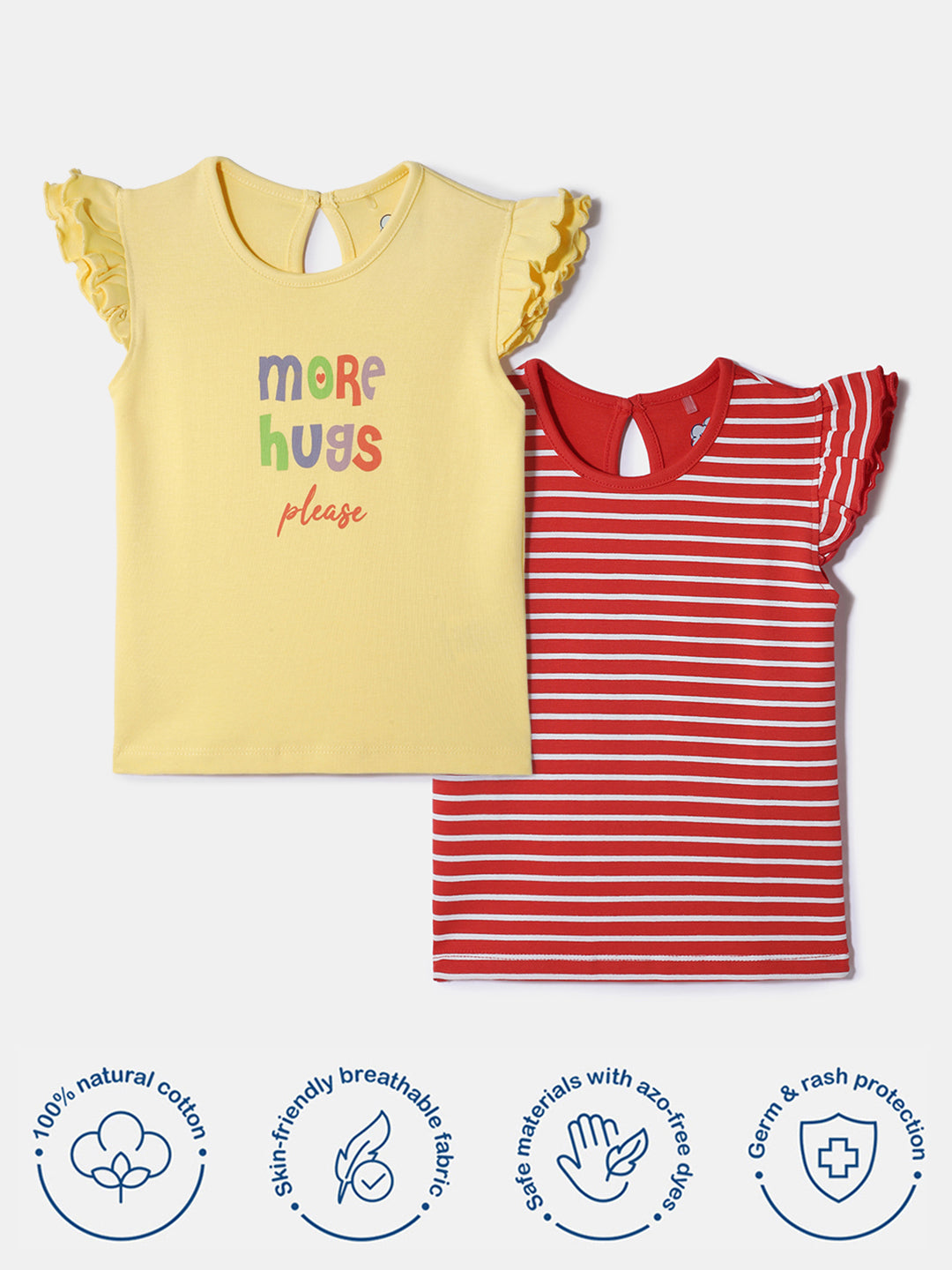 more hugs please

100% natural cotton

Skin-friendly breathable fabric

Safe materials with azo-free dyes

Germ & rash protection